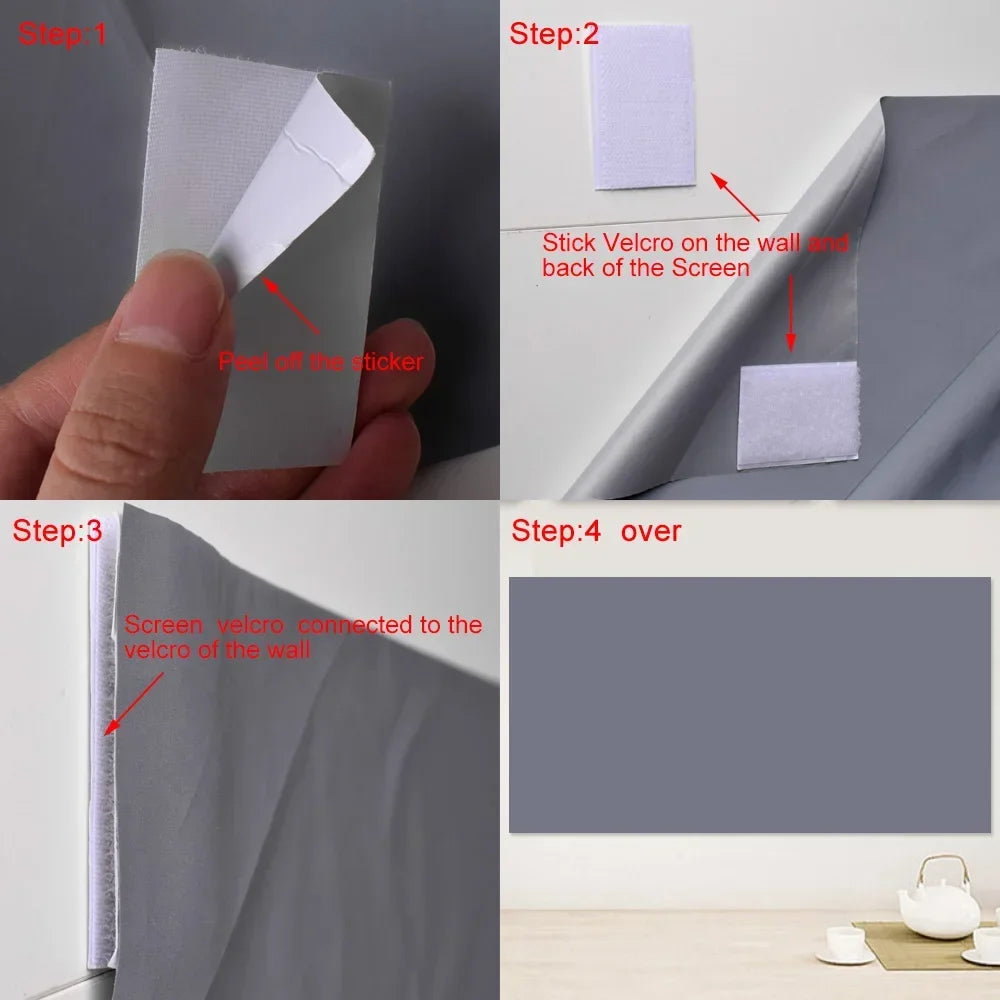 Step:1

Peel off the sticker

Step:2

Stick Velcro on the wall and back of the Screen

Step:3

Screen velcro connected to the velcro of the wall

Step:4 over